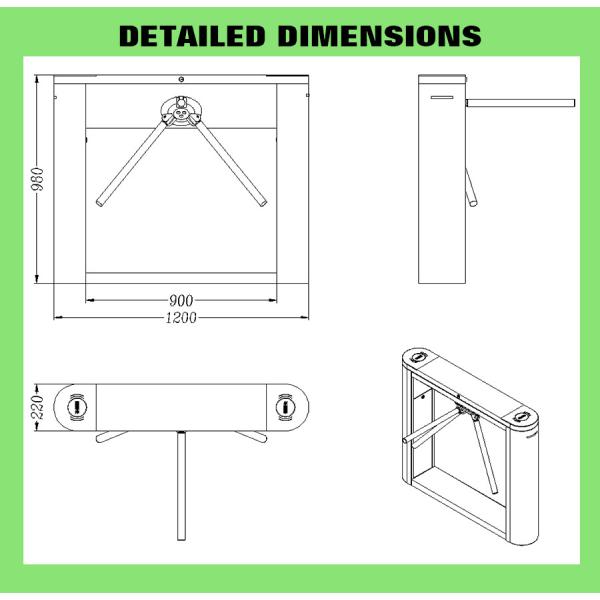 DETAILED DIMENSIONS

980

900

1200

220