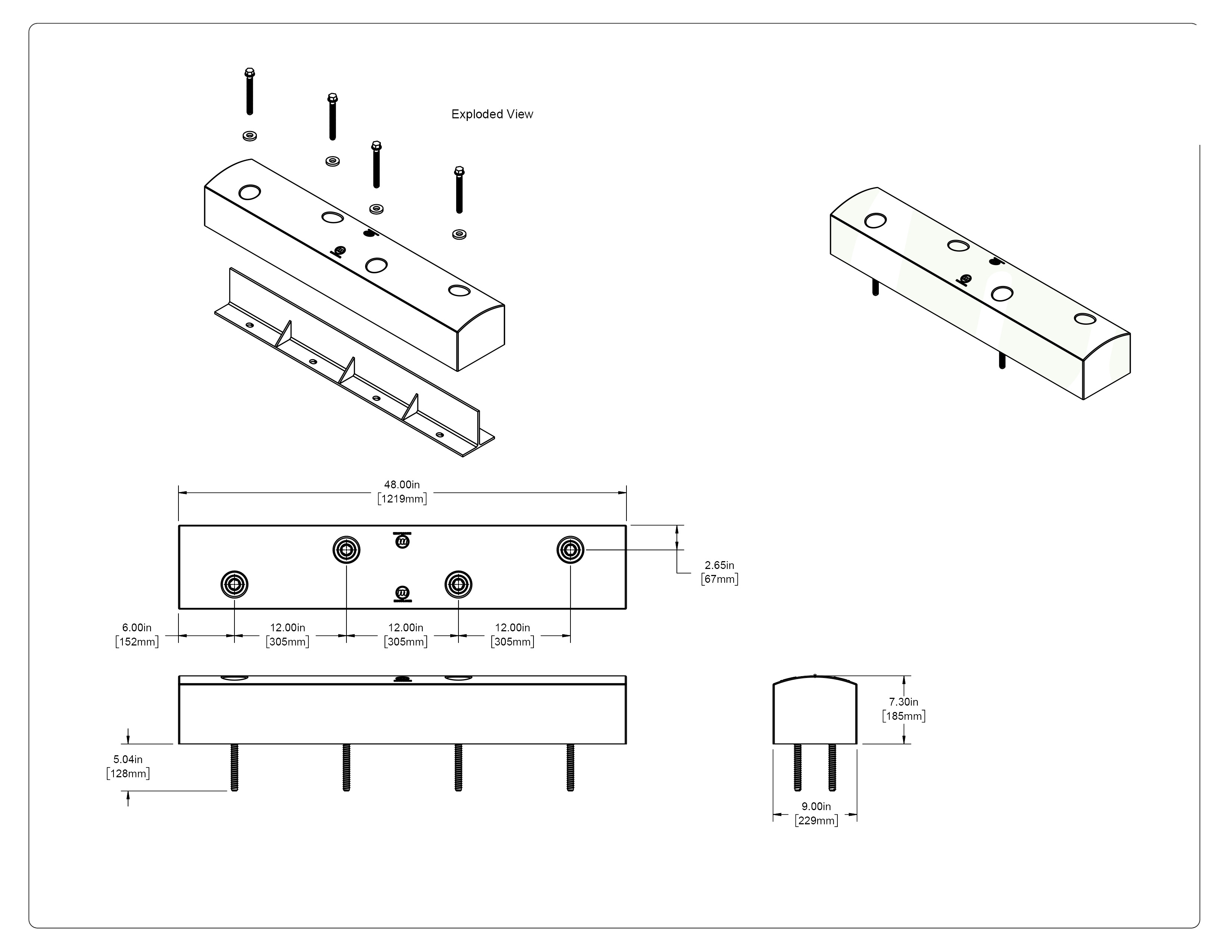 Exploded View

48.00in
[1219mm]

2.65in
[67mm]

6.00in
[152mm]

12.00in
[305mm]

12.00in
[305mm]

12.00in
[305mm]

5.04in
[128mm]

7.30in
[185mm]

9.00in
[229mm]