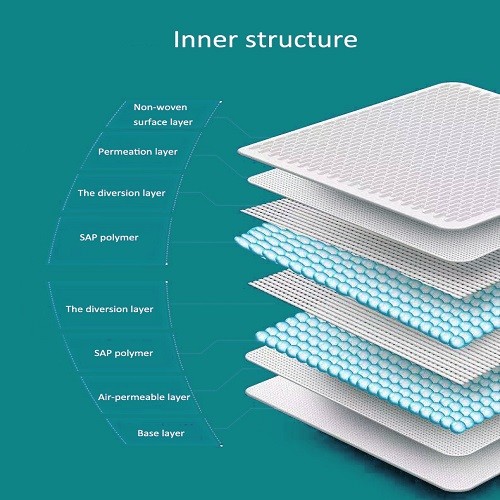 Inner structure

Non-woven surface layer

Permeation layer

The diversion layer

SAP polymer

The diversion layer

SAP polymer

Air-permeable layer

Base layer