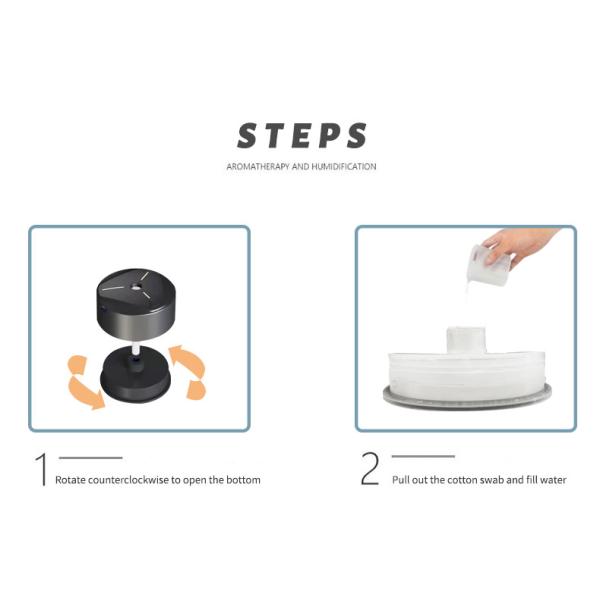 STEPS

AROMATHERAPY AND HUMIDIFICATION

1 Rotate counterclockwise to open the bottom

2 Pull out the cotton swab and fill water