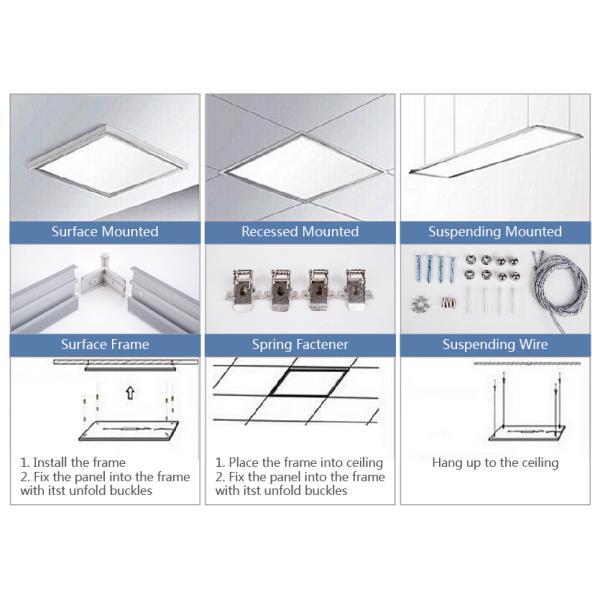 Surface Mounted

Surface Frame

1. Install the frame
2. Fix the panel into the frame with itst unfold buckles

Recessed Mounted

Spring Factener

1. Place the frame into ceiling
2. Fix the panel into the frame with itst unfold buckles

Suspending Mounted

Suspending Wire

Hang up to the ceiling