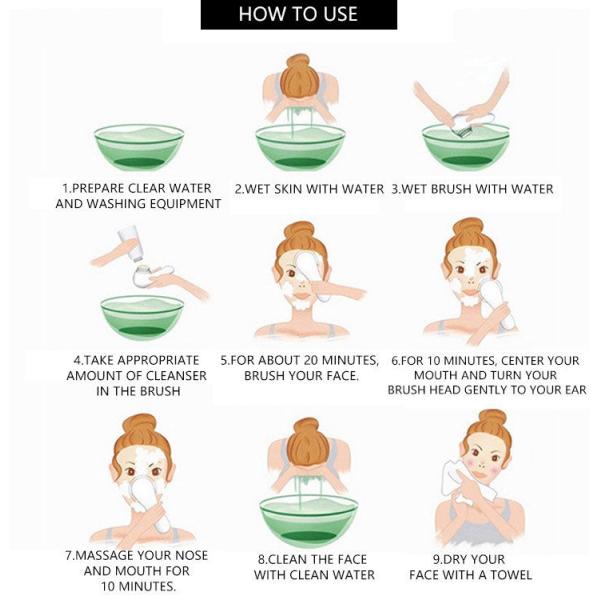 HOW TO USE

1.PREPARE CLEAR WATER AND WASHING EQUIPMENT

2.WET SKIN WITH WATER

3.WET BRUSH WITH WATER

4.TAKE APPROPRIATE AMOUNT OF CLEANSER IN THE BRUSH

5.FOR ABOUT 20 MINUTES, BRUSH YOUR FACE.

6.FOR 10 MINUTES, CENTER YOUR MOUTH AND TURN YOUR BRUSH HEAD GENTLY TO YOUR EAR

7.MASSAGE YOUR NOSE AND MOUTH FOR 10 MINUTES.

8.CLEAN THE FACE WITH CLEAN WATER

9.DRY YOUR FACE WITH A TOWEL