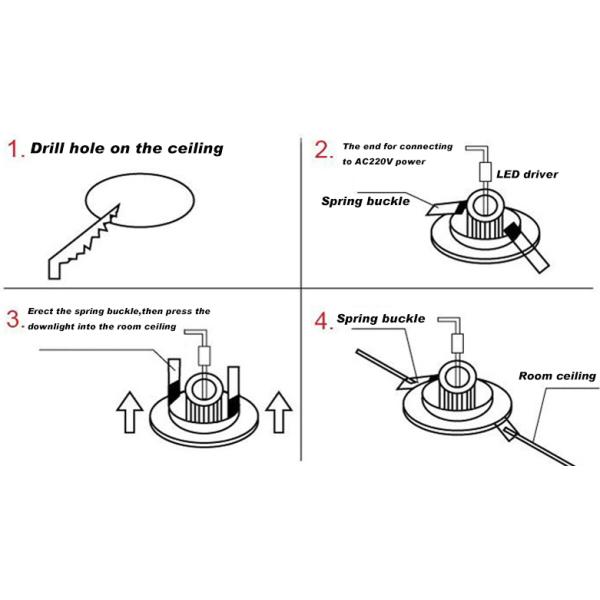 1. Drill hole on the ceiling

2. The end for connecting to AC220V power

LED driver

Spring buckle

3. Erect the spring buckle,then press the downlight into the room ceiling

4. Spring buckle

Room ceiling