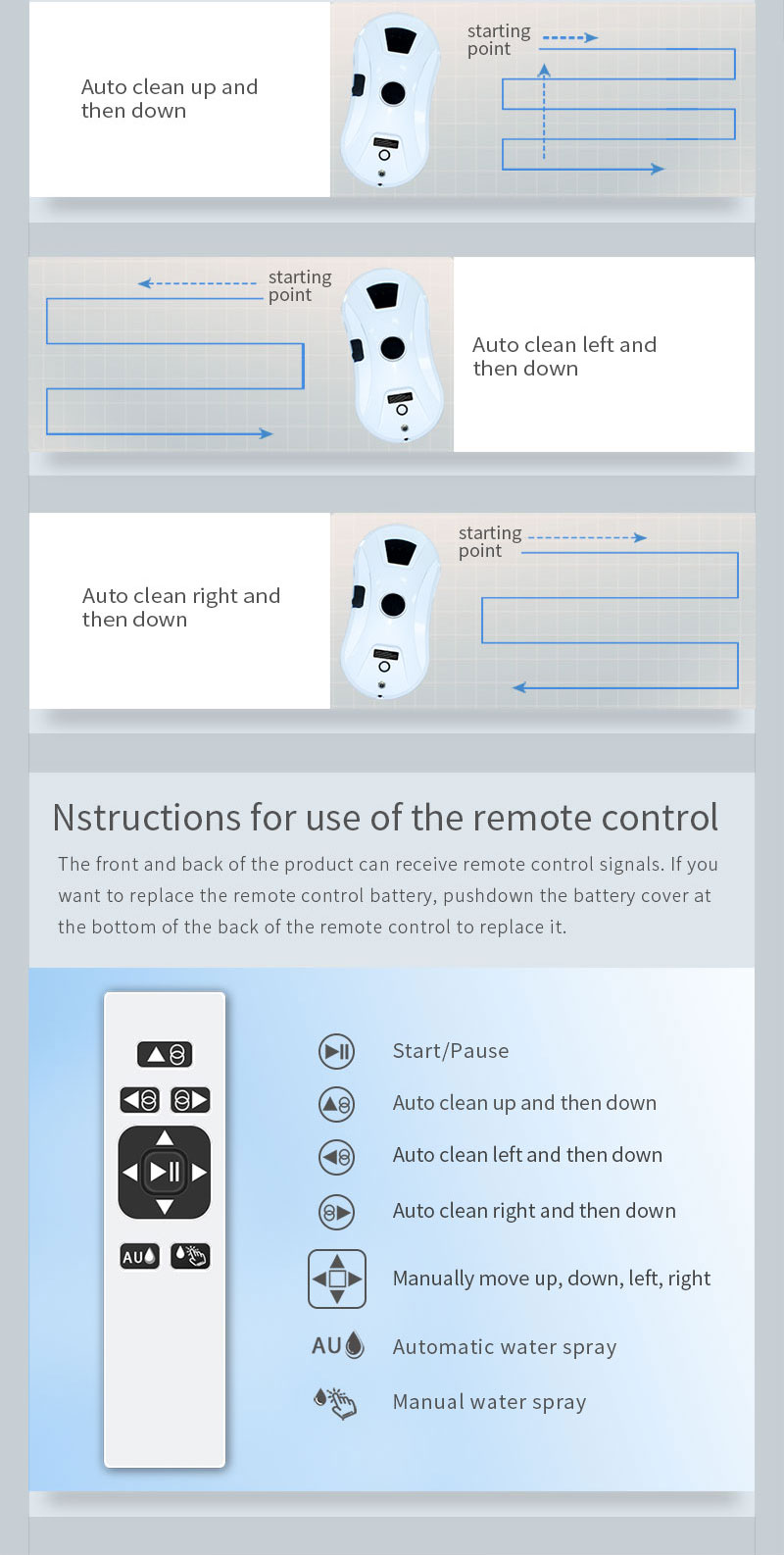 Auto clean up and then down

starting point

starting point

Auto clean left and then down

Auto clean right and then down

starting point

Nstructions for use of the remote control

The front and back of the product can receive remote control signals. If you want to replace the remote control battery, pushdown the battery cover at the bottom of the back of the remote control to replace it.

AU

Start/Pause

Auto clean up and then down

Auto clean left and then down

Auto clean right and then down

Manually move up, down, left, right

AU Automatic water spray

Manual water spray