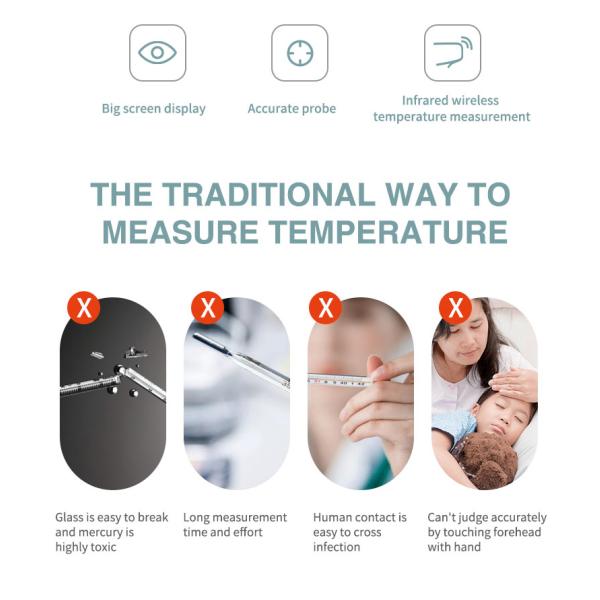 Big screen display

Accurate probe

Infrared wireless temperature measurement

THE TRADITIONAL WAY TO MEASURE TEMPERATURE

X

X

X

X

Glass is easy to break and mercury is highly toxic

Long measurement time and effort

Human contact is easy to cross infection

Can't judge accurately by touching forehead with hand