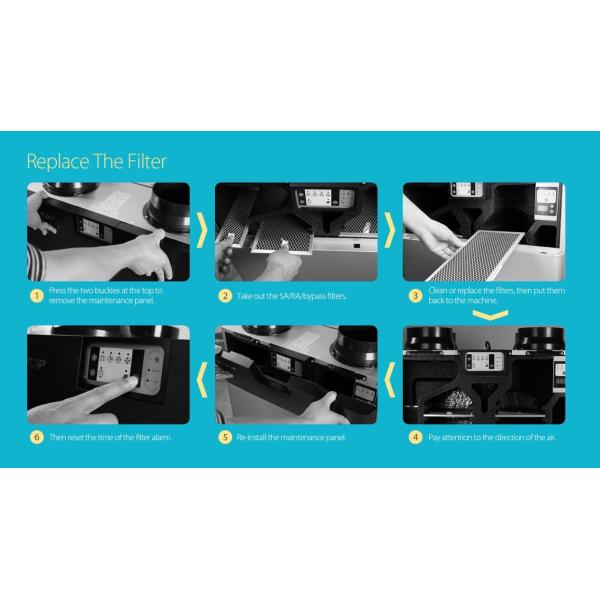 Replace The Filter

1 Press the two buckles at the top to remove the maintenance panel.

2 Take out the SA/RA/bypass filters.

3 Clean or replace the filters, then put them back to the machine.

4 Pay attention to the direction of the air.

5 Re-install the maintenance panel.

6 Then reset the time of the filter alarm.