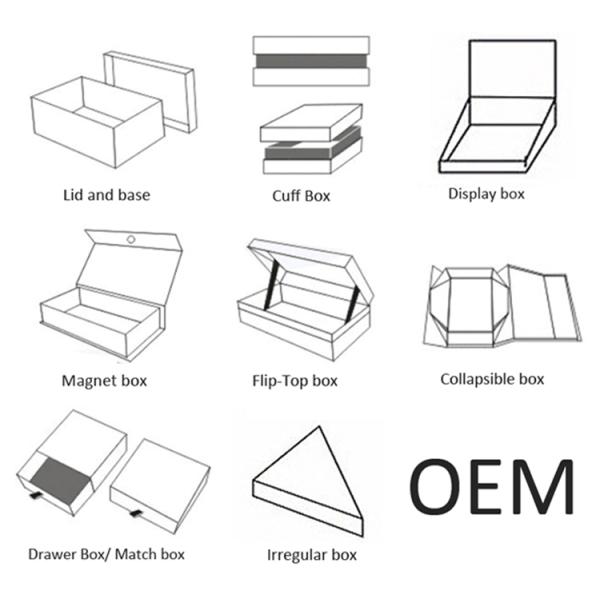 Lid and base

Cuff Box

Display box

Magnet box

Flip-Top box

Collapsible box

Drawer Box/ Match box

Irregular box

OEM