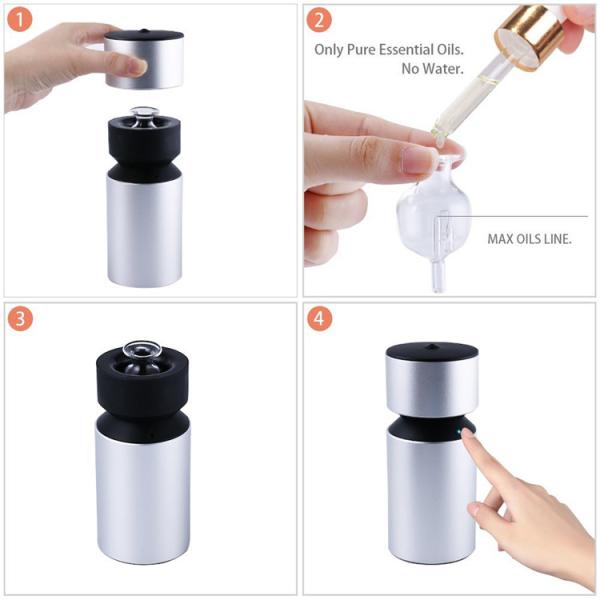 1

2

Only Pure Essential Oils.
No Water.

MAX OILS LINE.

3

4