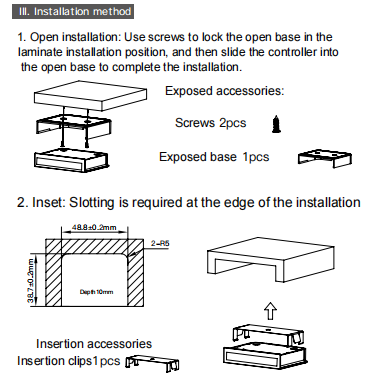 III. Installation method

1. Open installation: Use screws to lock the open base in the laminate installation position, and then slide the controller into the open base to complete the installation.

Exposed accessories:

Screws 2pcs

Exposed base 1pcs

2. Inset: Slotting is required at the edge of the installation

48.8±0.2mm

2-R5

38.7±0.2mm

Depth 10mm

Insertion accessories

Insertion clips1pcs