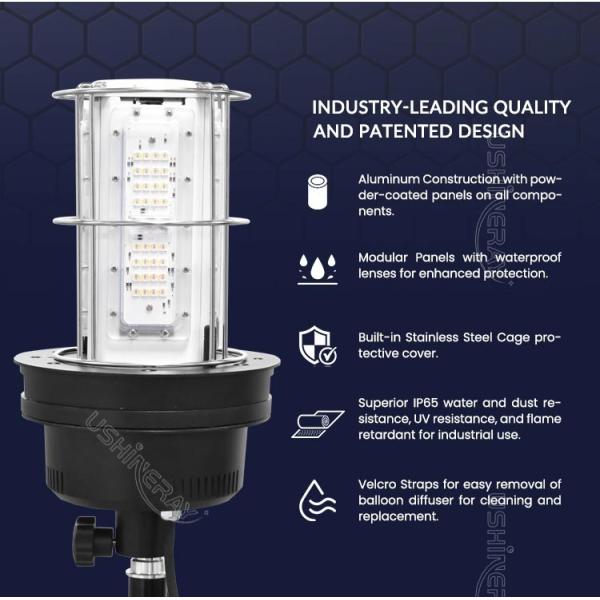 INDUSTRY-LEADING QUALITY AND PATENTED DESIGN

Aluminum Construction with powder-coated panels on all components.

Modular Panels with waterproof lenses for enhanced protection.

Built-in Stainless Steel Cage protective cover.

Superior IP65 water and dust resistance, UV resistance, and flame retardant for industrial use.

Velcro Straps for easy removal of balloon diffuser for cleaning and replacement.

USHINERAY

USHINERAY

USHINERAY