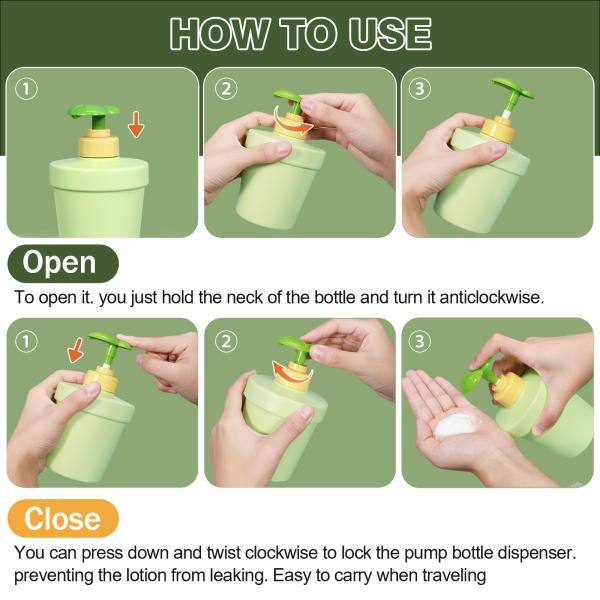 HOW TO USE

1

2

3

Open

To open it. you just hold the neck of the bottle and turn it anticlockwise.

1

2

3

Close

You can press down and twist clockwise to lock the pump bottle dispenser. preventing the lotion from leaking. Easy to carry when traveling