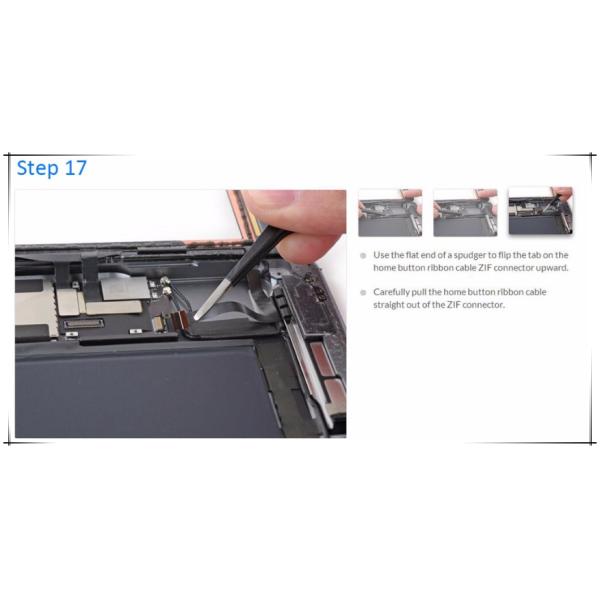 Step 17

Use the flat end of a spudger to flip the tab on the home button ribbon cable ZIF connector upward.

Carefully pull the home button ribbon cable straight out of the ZIF connector.