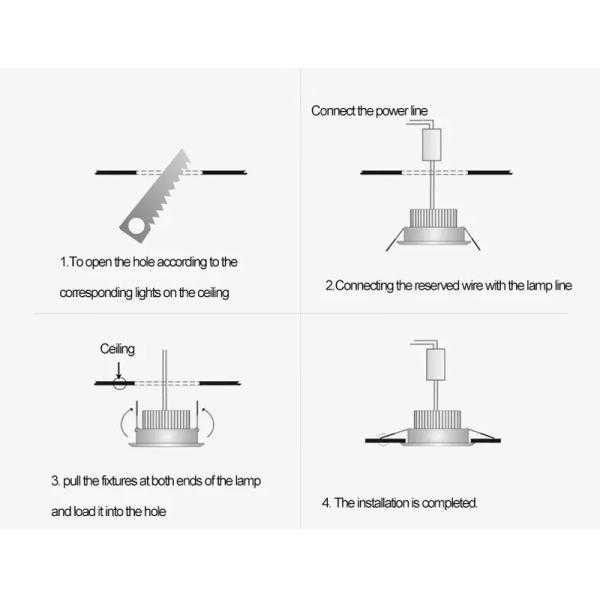 1.To open the hole according to the corresponding lights on the ceiling

Connect the power line

2.Connecting the reserved wire with the lamp line

Ceiling

3. pull the fixtures at both ends of the lamp and load it into the hole

4. The installation is completed.