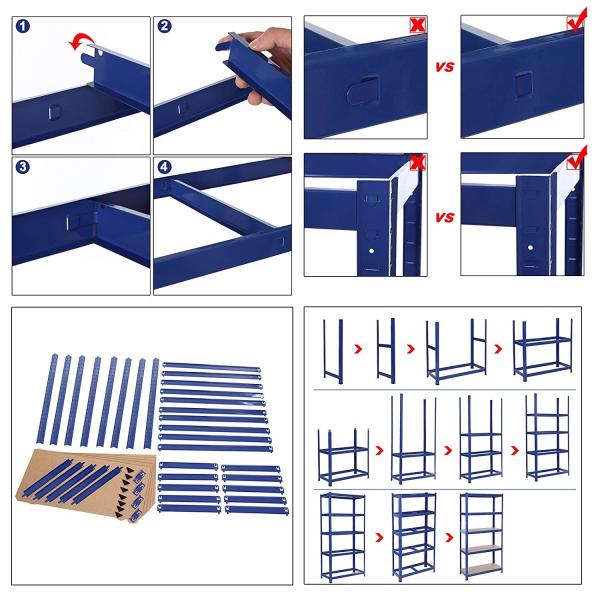 1

2

3

4

VS

VS