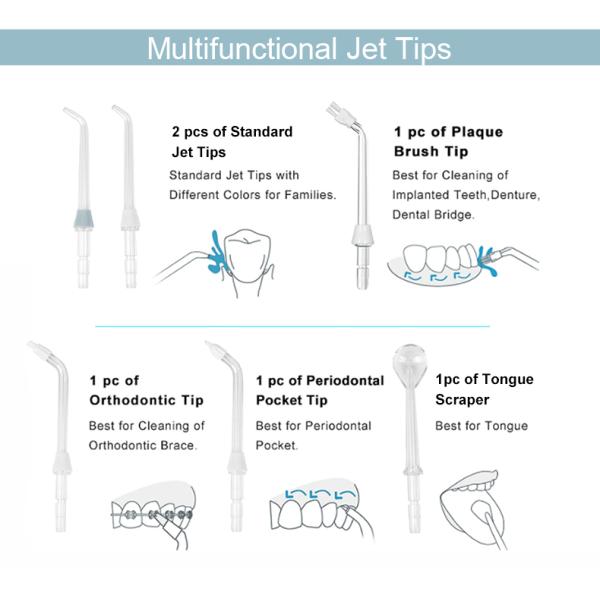 Multifunctional Jet Tips

2 pcs of Standard Jet Tips

Standard Jet Tips with Different Colors for Families.

1 pc of Plaque Brush Tip

Best for Cleaning of Implanted Teeth,Denture, Dental Bridge.

1 pc of Orthodontic Tip

Best for Cleaning of Orthodontic Brace.

1 pc of Periodontal Pocket Tip

Best for Periodontal Pocket.

1pc of Tongue Scraper

Best for Tongue