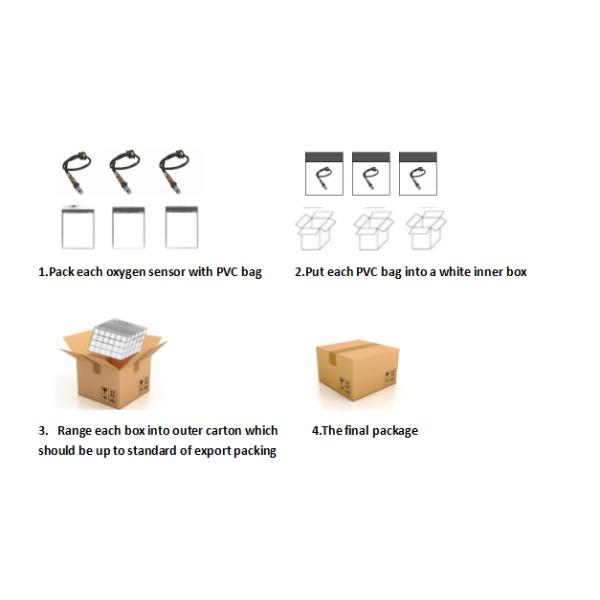 1.Pack each oxygen sensor with PVC bag

2.Put each PVC bag into a white inner box

3. Range each box into outer carton which should be up to standard of export packing

4.The final package