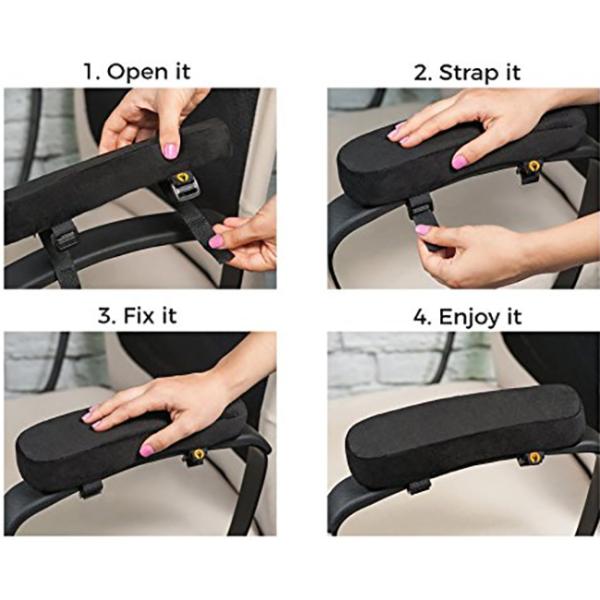 1. Open it

2. Strap it

3. Fix it

4. Enjoy it