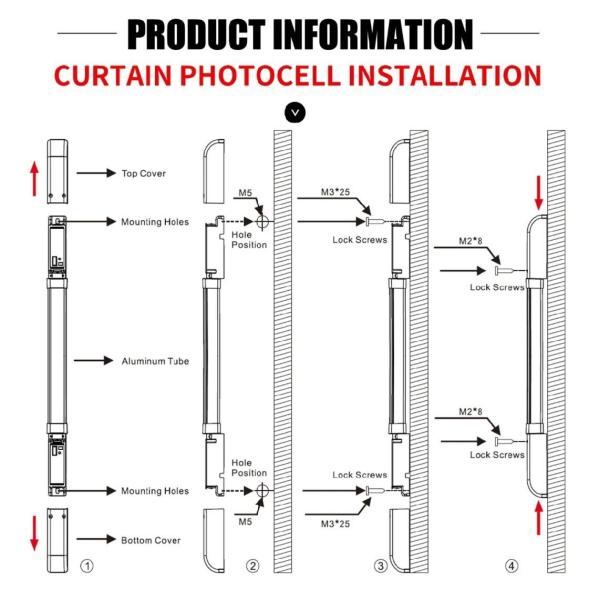 PRODUCT INFORMATION

CURTAIN PHOTOCELL INSTALLATION

Top Cover

Mounting Holes

Aluminum Tube

Mounting Holes

Bottom Cover

①

M5

Hole Position

Hole Position

M5

②

M3*25

Lock Screws

Lock Screws

M3*25

③

M2*8

Lock Screws

M2*8

Lock Screws

④