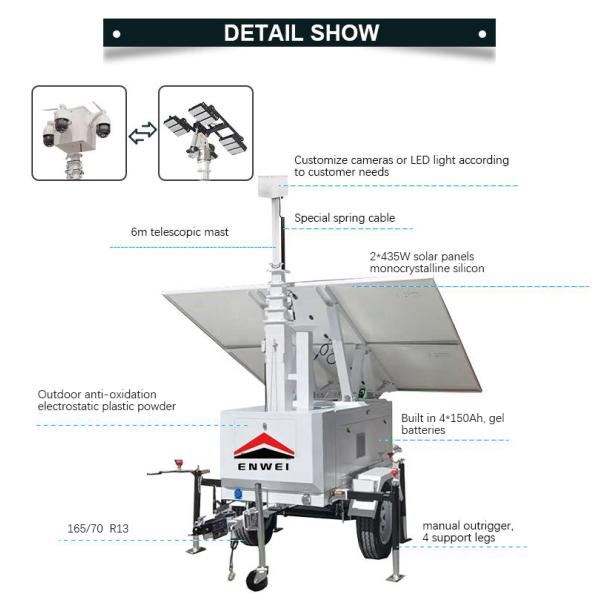 DETAIL SHOW

Customize cameras or LED light according to customer needs

Special spring cable

6m telescopic mast

2*435W solar panels monocrystalline silicon

Outdoor anti-oxidation electrostatic plastic powder

Built in 4*150Ah, gel batteries

ENWEI

165/70 R13

manual outrigger, 4 support legs