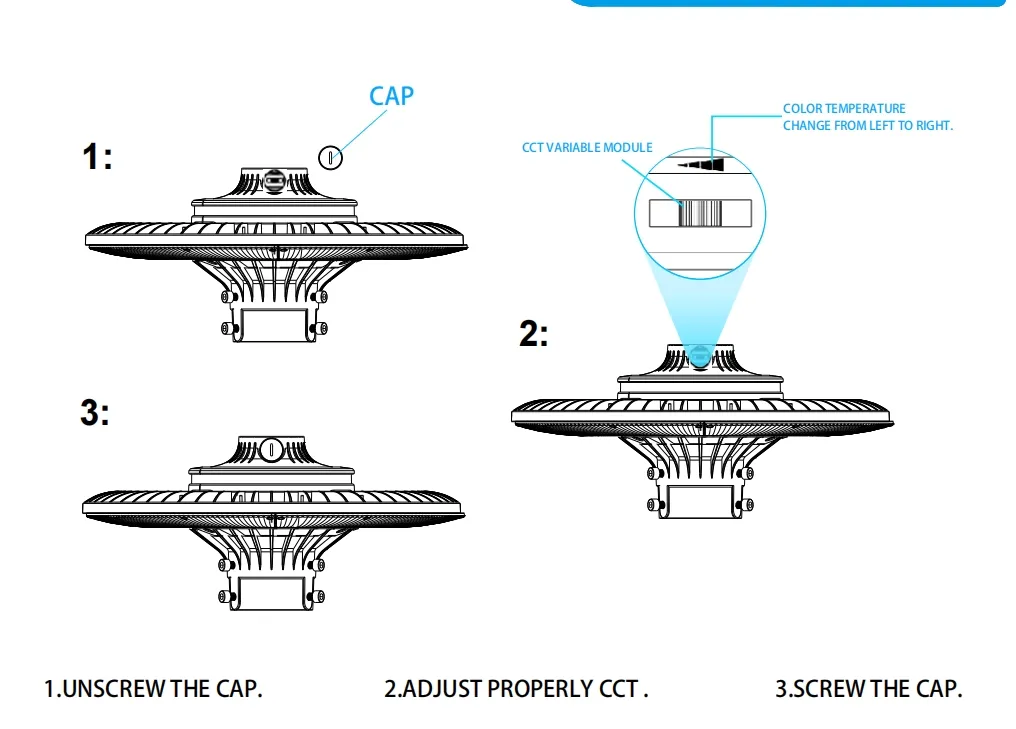 1:

CAP

CCT VARIABLE MODULE

COLOR TEMPERATURE CHANGE FROM LEFT TO RIGHT.

2:

3:

1.UNSCREW THE CAP.

2.ADJUST PROPERLY CCT .

3.SCREW THE CAP.