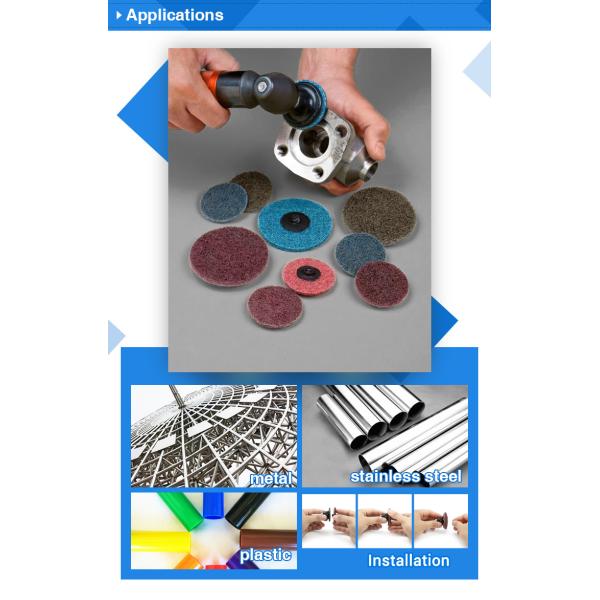 Applications

metal

stainless steel

plastic

Installation