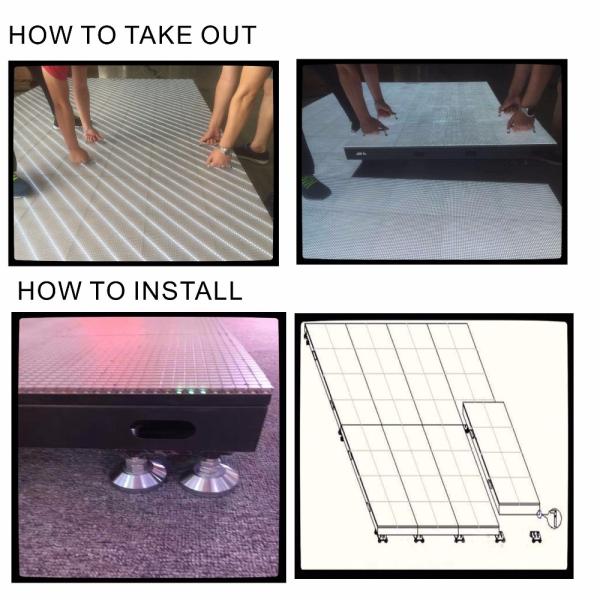 HOW TO TAKE OUT

HOW TO INSTALL