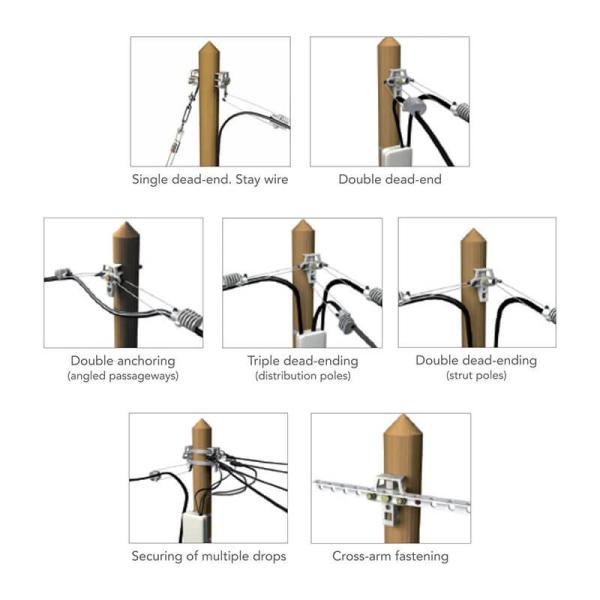 Single dead-end. Stay wire

Double dead-end

Double anchoring
(angled passageways)

Triple dead-ending
(distribution poles)

Double dead-ending
(strut poles)

Securing of multiple drops

Cross-arm fastening