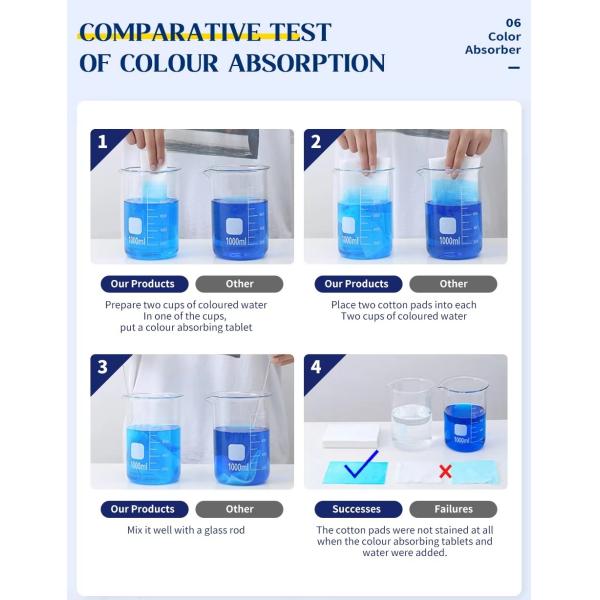 COMPARATIVE TEST OF COLOUR ABSORPTION

06
Color
Absorber

1

1000ml
1000ml

Our Products
Other

Prepare two cups of coloured water
In one of the cups,
put a colour absorbing tablet

2

1000ml
1000ml

Our Products
Other

Place two cotton pads into each
Two cups of coloured water

3

1000ml
1000ml

Our Products
Other

Mix it well with a glass rod

4

1000ml

Successes
Failures

The cotton pads were not stained at all when the colour absorbing tablets and water were added.