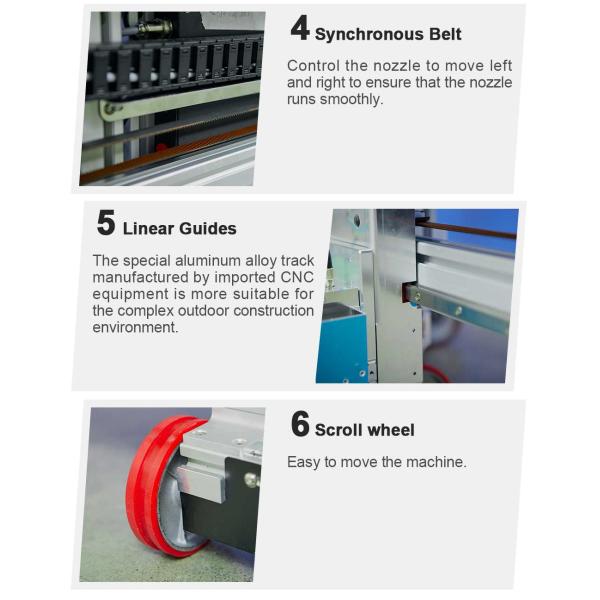 4 Synchronous Belt

Control the nozzle to move left and right to ensure that the nozzle runs smoothly.

5 Linear Guides

The special aluminum alloy track manufactured by imported CNC equipment is more suitable for the complex outdoor construction environment.

6 Scroll wheel

Easy to move the machine.