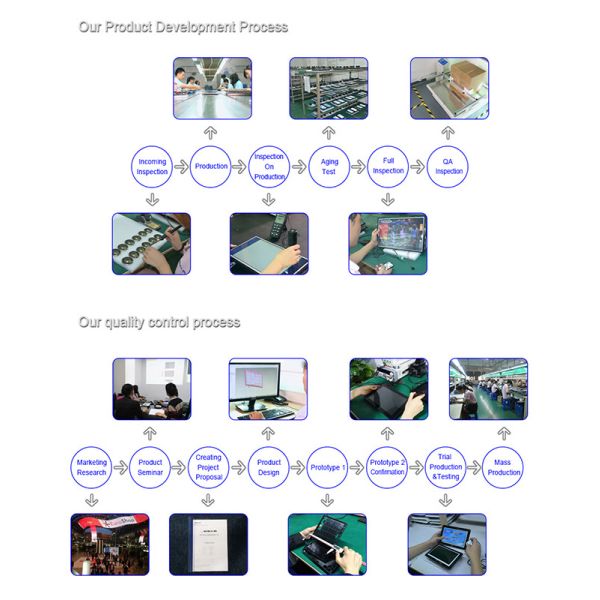 Our Product Development Process

Incoming Inspection

Production

Inspection On Production

Aging Test

Full Inspection

QA Inspection

Our quality control process

Marketing Research

Product Seminar

Creating Project Proposal

Product Design

Prototype 1

Prototype 2 Confirmation

Trial Production &Testing

Mass Production