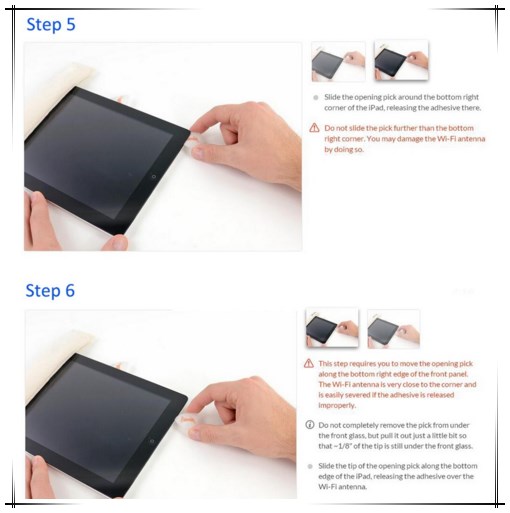 Step 5

Slide the opening pick around the bottom right corner of the iPad, releasing the adhesive there.

Do not slide the pick further than the bottom right corner. You may damage the Wi-Fi antenna by doing so.

Step 6

This step requires you to move the opening pick along the bottom right edge of the front panel. The Wi-Fi antenna is very close to the corner and is easily severed if the adhesive is released improperly.

Do not completely remove the pick from under the front glass, but pull it out just a little bit so that ~1/8" of the tip is still under the front glass.

Slide the tip of the opening pick along the bottom edge of the iPad, releasing the adhesive over the Wi-Fi antenna.