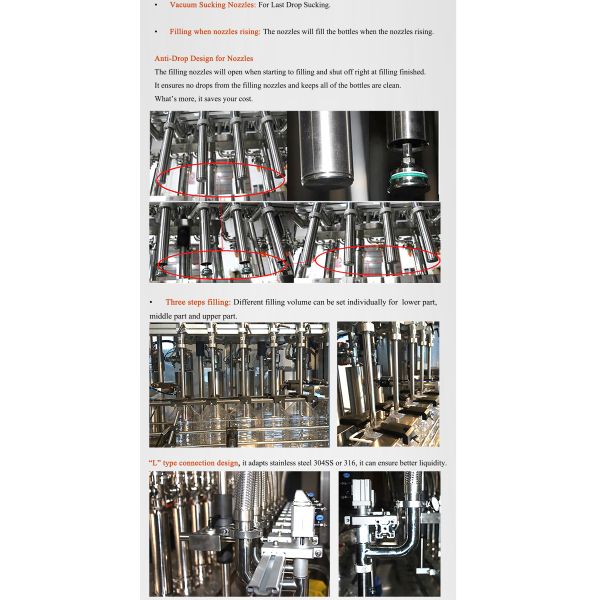 • Vacuum Sucking Nozzles: For Last Drop Sucking.

• Filling when nozzles rising: The nozzles will fill the bottles when the nozzles rising.

Anti-Drop Design for Nozzles
The filling nozzles will open when starting to filling and shut off right at filling finished.
It ensures no drops from the filling nozzles and keeps all of the bottles are clean.
What's more, it saves your cost.

• Three steps filling: Different filling volume can be set individually for lower part, middle part and upper part.

"L" type connection design, it adapts stainless steel 304SS or 316, it can ensure better liquidity.