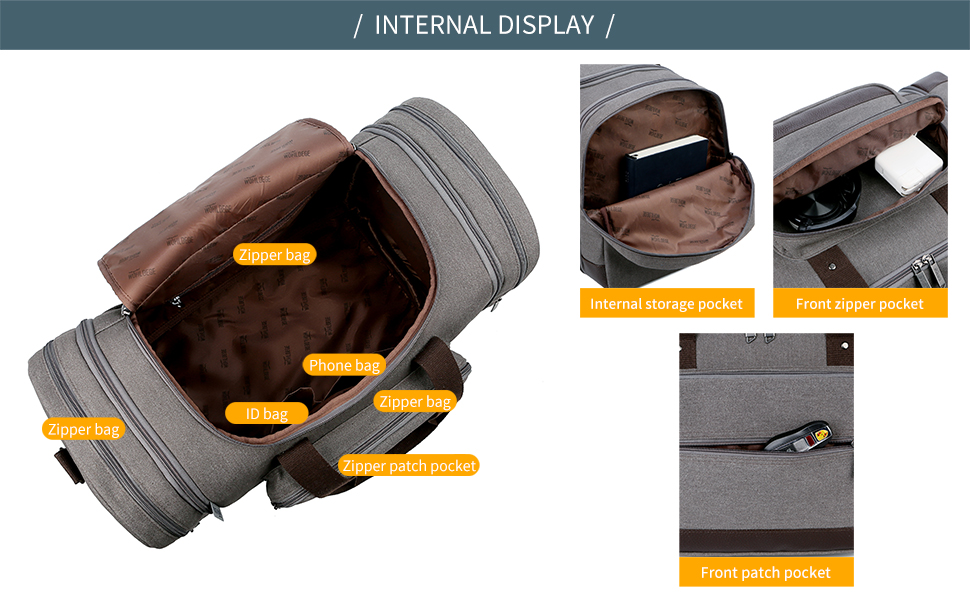 / INTERNAL DISPLAY /

Zipper bag

Phone bag

Zipper bag

ID bag

Zipper bag

Zipper patch pocket

Internal storage pocket

Front zipper pocket

Front patch pocket