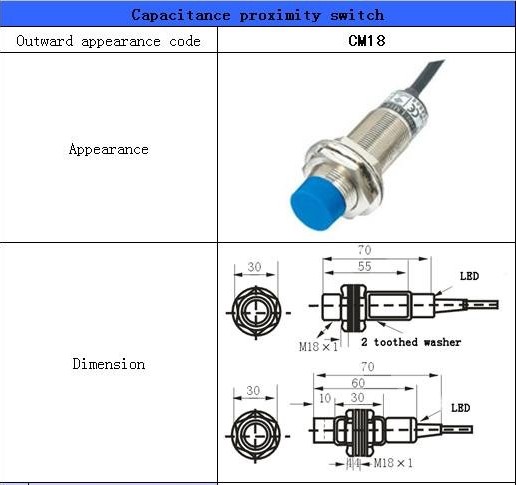 | Capacitance proximity switch | |
|---|---|
| Outward appearance code | CM18 |
| Appearance | CE |
| Dimension | 30 70 55 LED M18×1 2 toothed washer 30 70 60 10 30 LED 4 4 M18×1 |