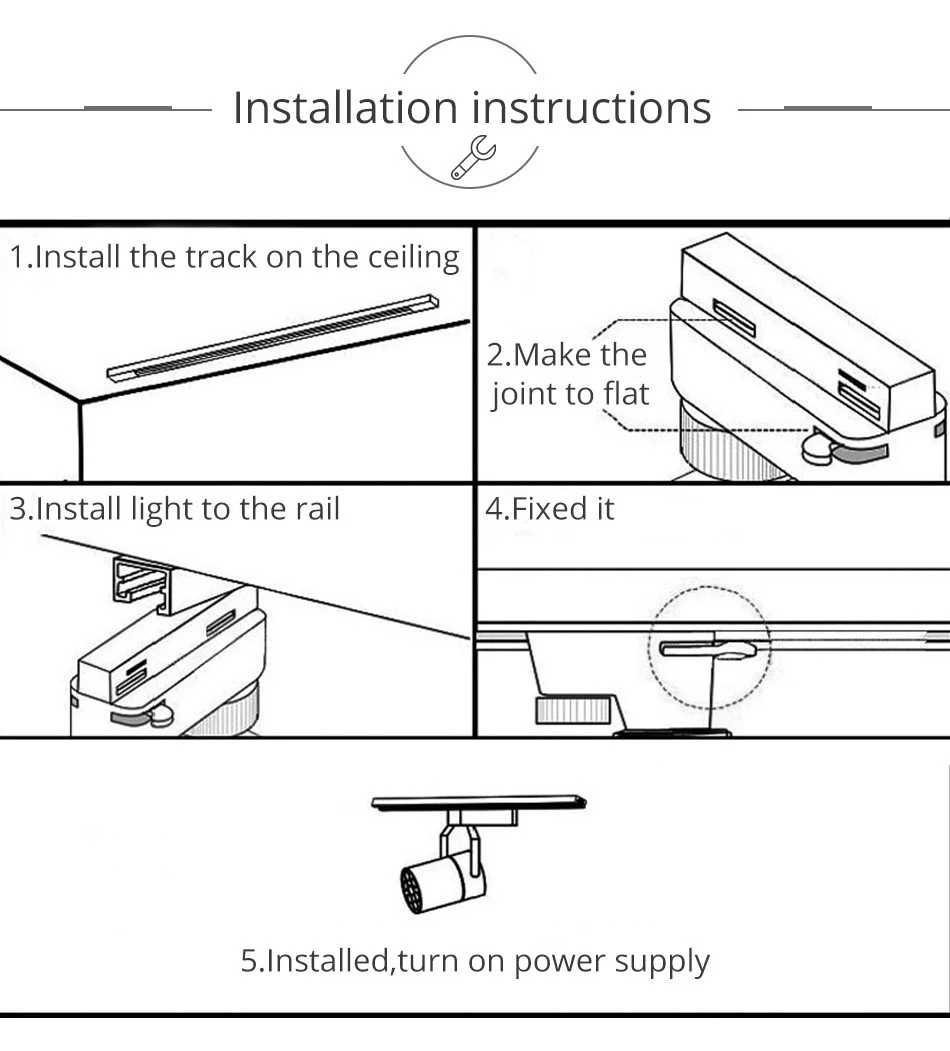 Installation instructions

1.Install the track on the ceiling

2.Make the joint to flat

3.Install light to the rail

4.Fixed it

5.Installed,turn on power supply