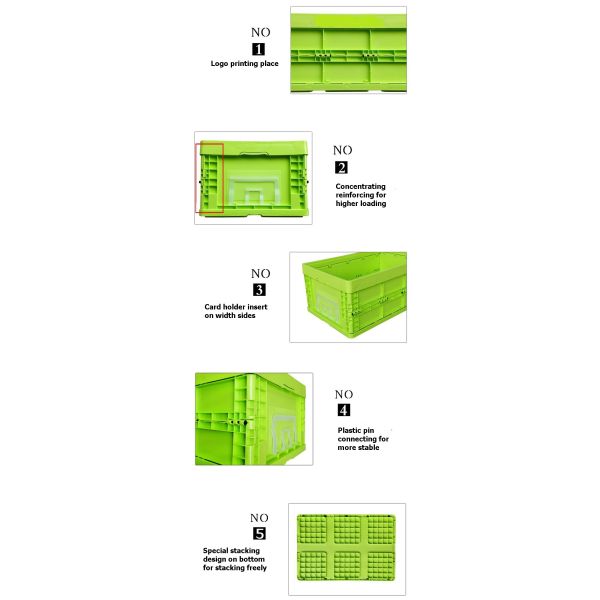 NO
1
Logo printing place

NO
2
Concentrating reinforcing for higher loading

NO
3
Card holder insert on width sides

NO
4
Plastic pin connecting for more stable

NO
5
Special stacking design on bottom for stacking freely