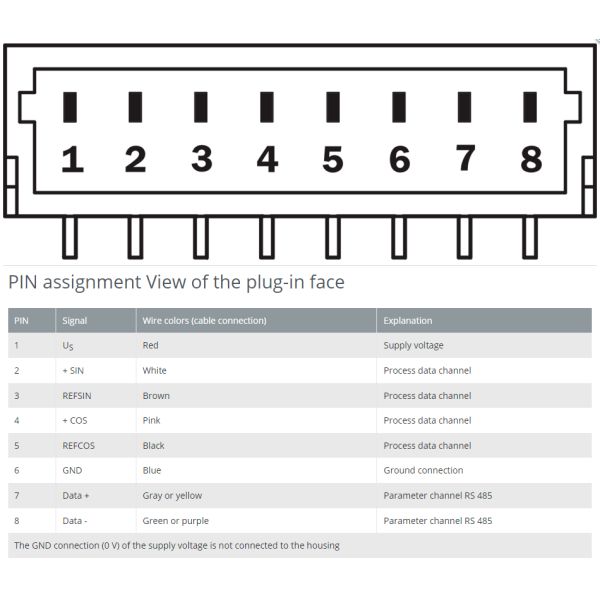 1 2 3 4 5 6 7 8

PIN assignment View of the plug-in face

| PIN | Signal | Wire colors (cable connection) | Explanation |
|---|---|---|---|
| 1 | $U_S$ | Red | Supply voltage |
| 2 | + SIN | White | Process data channel |
| 3 | REFSIN | Brown | Process data channel |
| 4 | + COS | Pink | Process data channel |
| 5 | REFCOS | Black | Process data channel |
| 6 | GND | Blue | Ground connection |
| 7 | Data + | Gray or yellow | Parameter channel RS 485 |
| 8 | Data - | Green or purple | Parameter channel RS 485 |

The GND connection (0 V) of the supply voltage is not connected to the housing