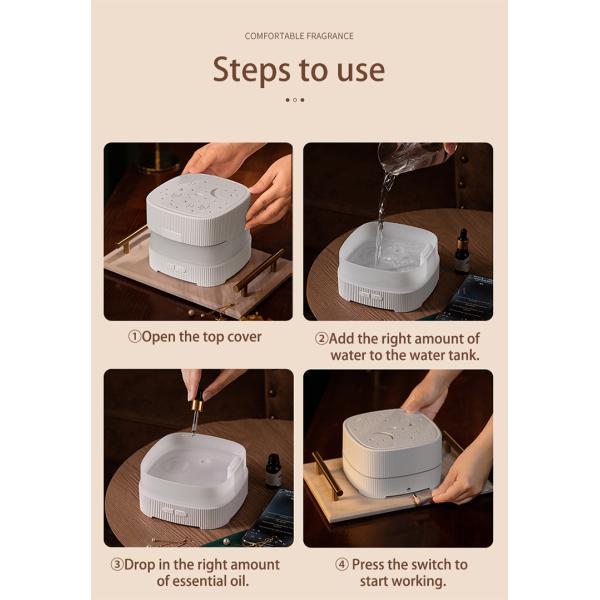 COMFORTABLE FRAGRANCE

Steps to use

①Open the top cover

②Add the right amount of water to the water tank.

③Drop in the right amount of essential oil.

④ Press the switch to start working.