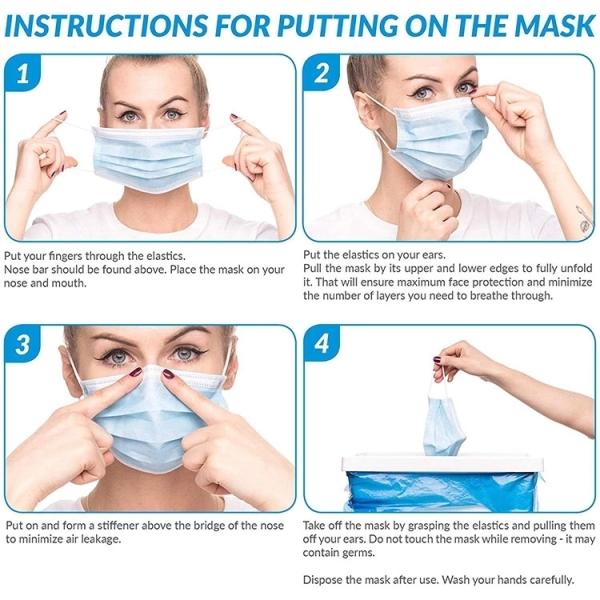 INSTRUCTIONS FOR PUTTING ON THE MASK

1

Put your fingers through the elastics.
Nose bar should be found above. Place the mask on your nose and mouth.

2

Put the elastics on your ears.
Pull the mask by its upper and lower edges to fully unfold it. That will ensure maximum face protection and minimize the number of layers you need to breathe through.

3

Put on and form a stiffener above the bridge of the nose to minimize air leakage.

4

Take off the mask by grasping the elastics and pulling them off your ears. Do not touch the mask while removing - it may contain germs.

Dispose the mask after use. Wash your hands carefully.