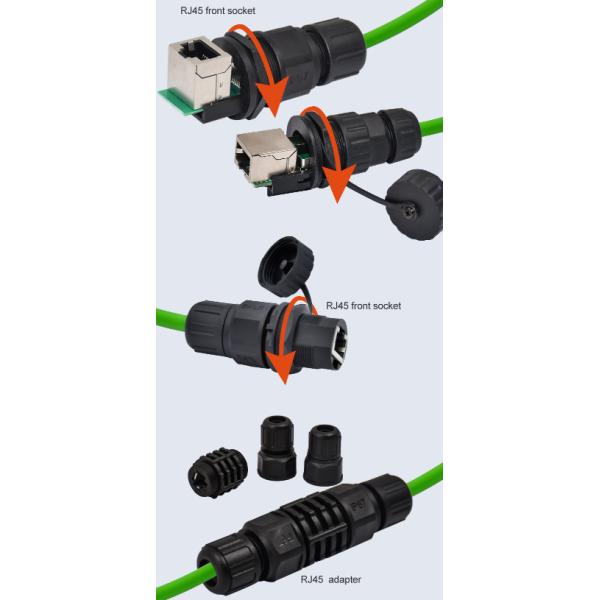 RJ45 front socket

RJ45 front socket

RJ45 adapter