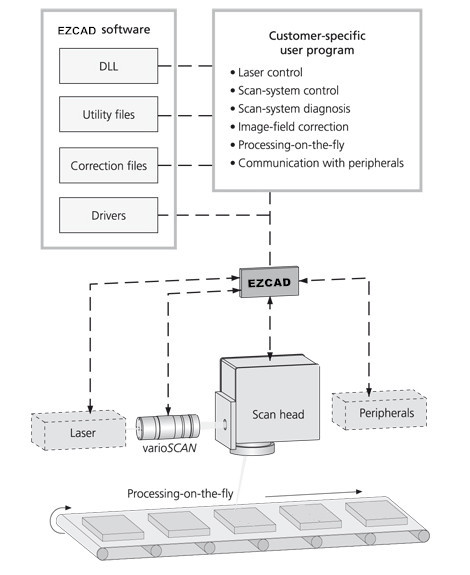 EZCAD software

DLL

Utility files

Correction files

Drivers

Customer-specific user program

• Laser control
• Scan-system control
• Scan-system diagnosis
• Image-field correction
• Processing-on-the-fly
• Communication with peripherals

EZCAD

Laser

varioSCAN

Scan head

Peripherals

Processing-on-the-fly