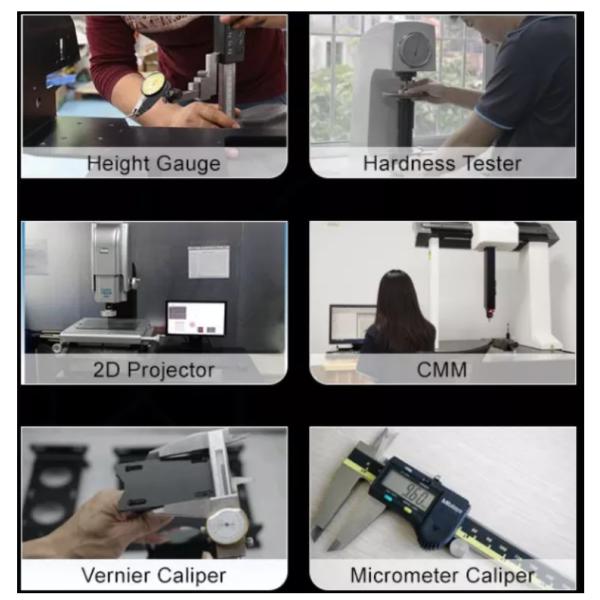 Height Gauge

Hardness Tester

2D Projector

CMM

Vernier Caliper

9.60

Mitutoyo

Micrometer Caliper