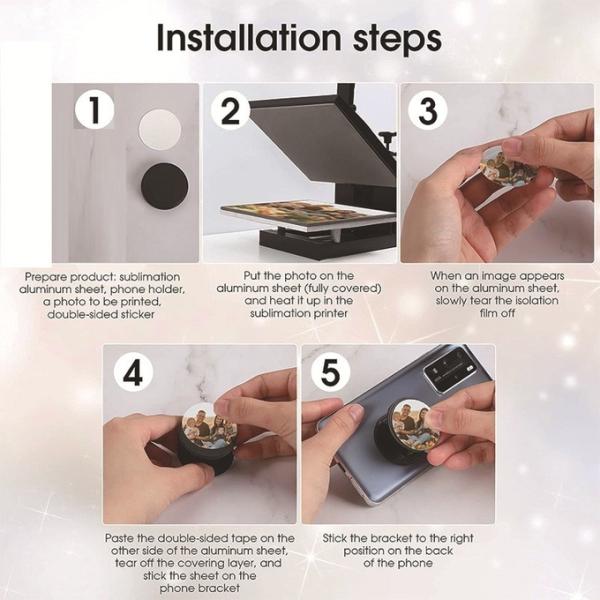 Installation steps

1

Prepare product: sublimation aluminum sheet, phone holder, a photo to be printed, double-sided sticker

2

Put the photo on the aluminum sheet (fully covered) and heat it up in the sublimation printer

3

When an image appears on the aluminum sheet, slowly tear the isolation film off

4

Paste the double-sided tape on the other side of the aluminum sheet, tear off the covering layer, and stick the sheet on the phone bracket

5

Stick the bracket to the right position on the back of the phone