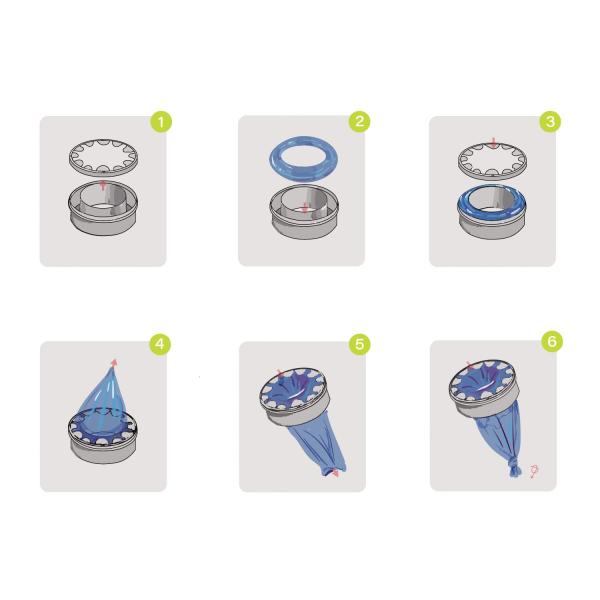 1

2

3

4

5

6