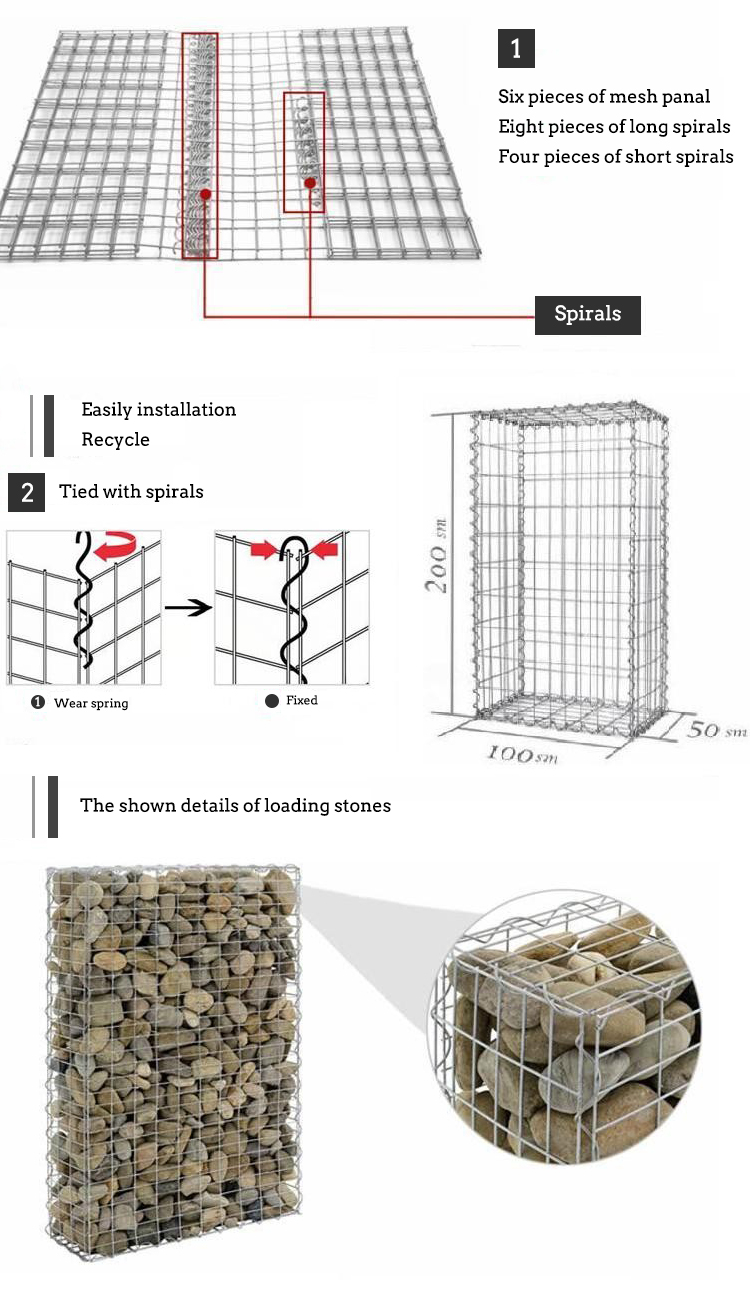 1

Six pieces of mesh panal
Eight pieces of long spirals
Four pieces of short spirals

Spirals

Easily installation
Recycle

2 Tied with spirals

1 Wear spring

Fixed

200 sm

100 sm

50 sm

The shown details of loading stones