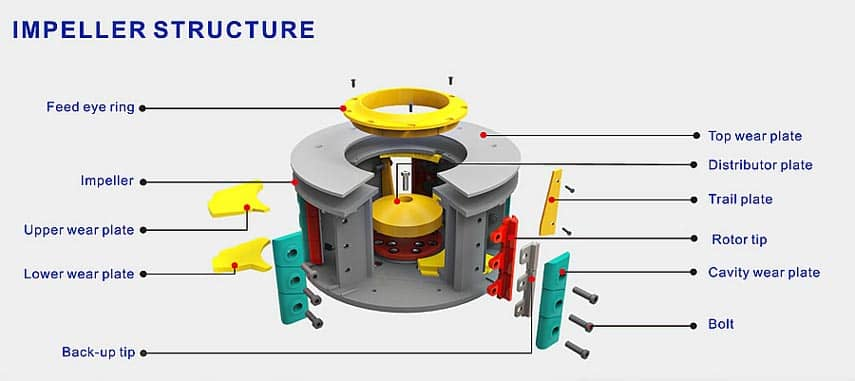 IMPELLER STRUCTURE

Feed eye ring
Impeller
Upper wear plate
Lower wear plate
Back-up tip
Top wear plate
Distributor plate
Trail plate
Rotor tip
Cavity wear plate
Bolt