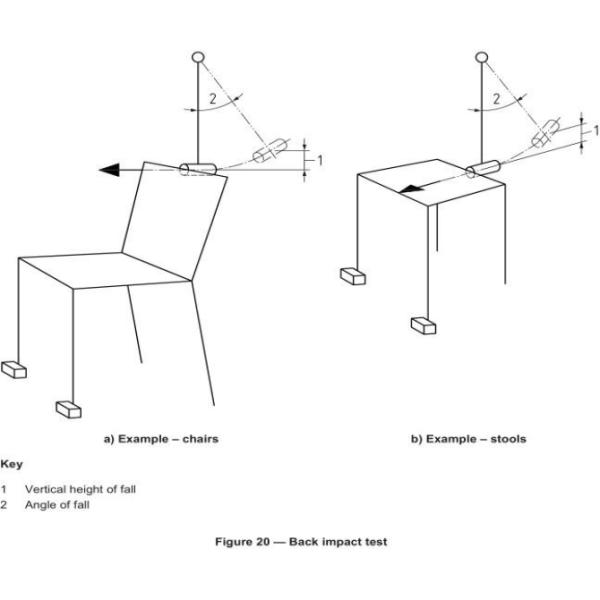 2

1

2

1

a) Example – chairs

b) Example – stools

Key

1 Vertical height of fall
2 Angle of fall

Figure 20 — Back impact test