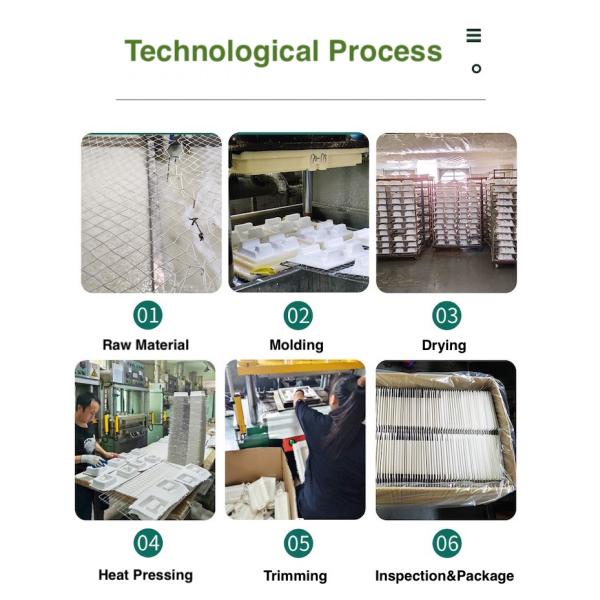 Technological Process

01
Raw Material

02
Molding

03
Drying

04
Heat Pressing

05
Trimming

06
Inspection&Package