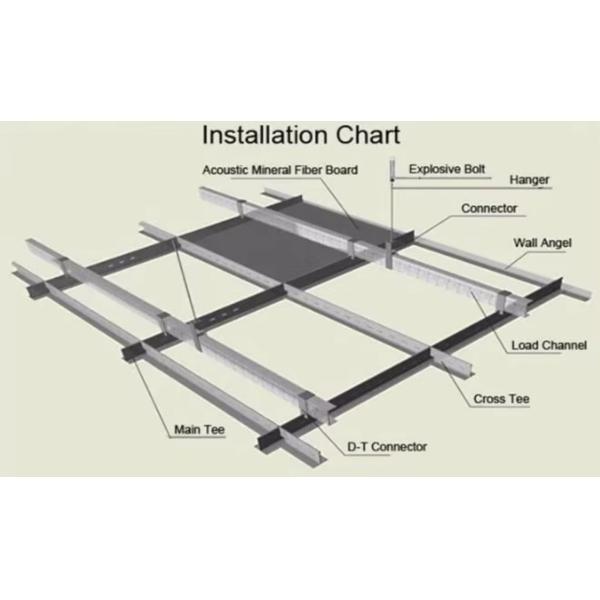 Installation Chart

Acoustic Mineral Fiber Board

Explosive Bolt

Hanger

Connector

Wall Angel

Load Channel

Cross Tee

Main Tee

D-T Connector