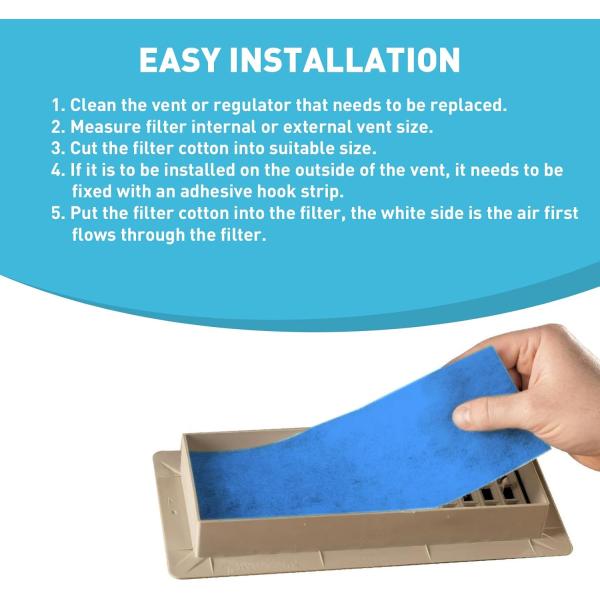 EASY INSTALLATION

1. Clean the vent or regulator that needs to be replaced.
2. Measure filter internal or external vent size.
3. Cut the filter cotton into suitable size.
4. If it is to be installed on the outside of the vent, it needs to be fixed with an adhesive hook strip.
5. Put the filter cotton into the filter, the white side is the air first flows through the filter.